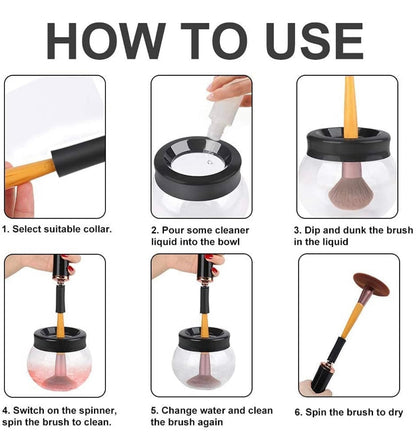 HOW TO USE

1. Select suitable collar.

2. Pour some cleaner liquid into the bowl

3. Dip and dunk the brush in the liquid

4. Switch on the spinner, spin the brush to clean.

5. Change water and clean the brush again

6. Spin the brush to dry